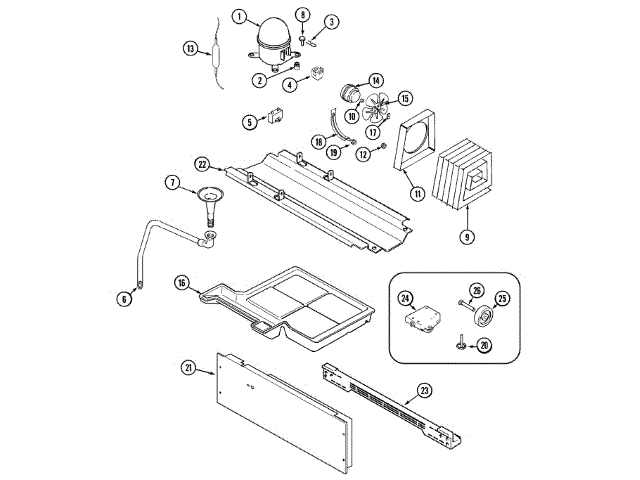 1
8
3
13
2
4
14
15
10
5
17
18
19
12
22
7
11
9
6
16
24
26
25
20
21
23