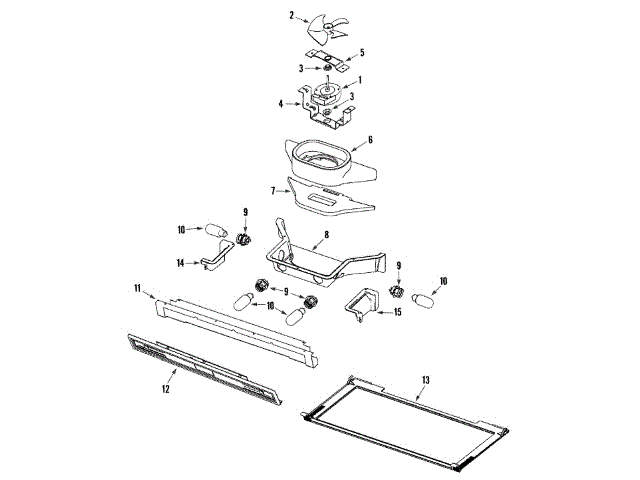 2
5
3
1
3
4
6
7
9
10
8
14
9
10
11
9
10
15
12
13