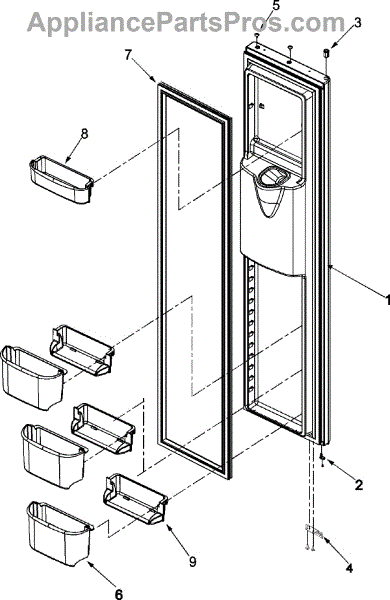 AppliancePartsPros.com

5
3
7
8
1
2
9
4
6