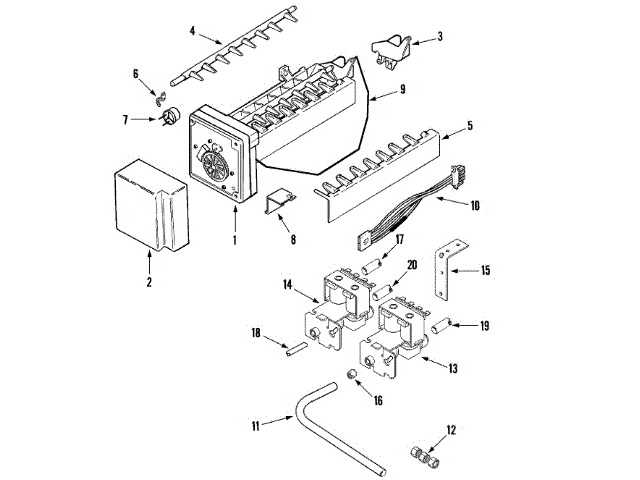 4
3
6
9
7
5
10
1
8
2
17
20
15
14
19
18
13
16
11
12