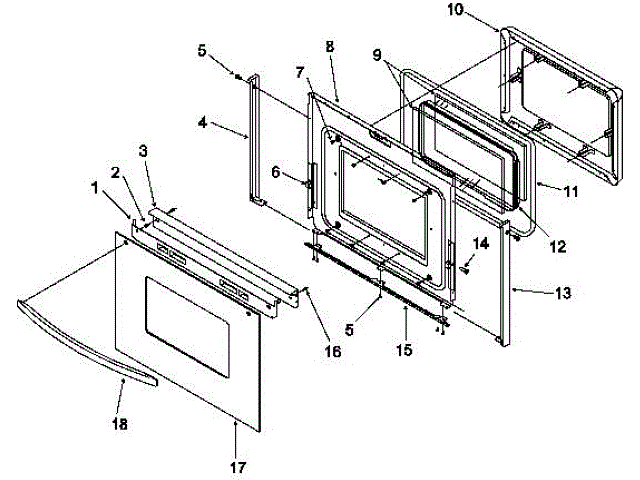 10
5
8
9
7
4
3
6
2
1
11
12
14
13
5
16
15
18
17