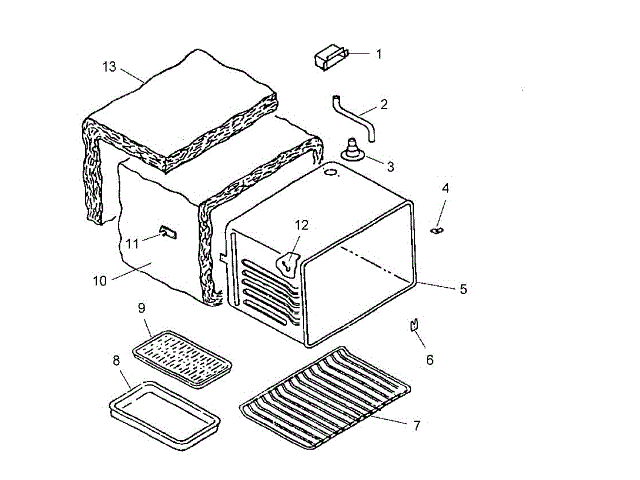 13
1
2
3
4
12
11
10
5
9
6
8
7