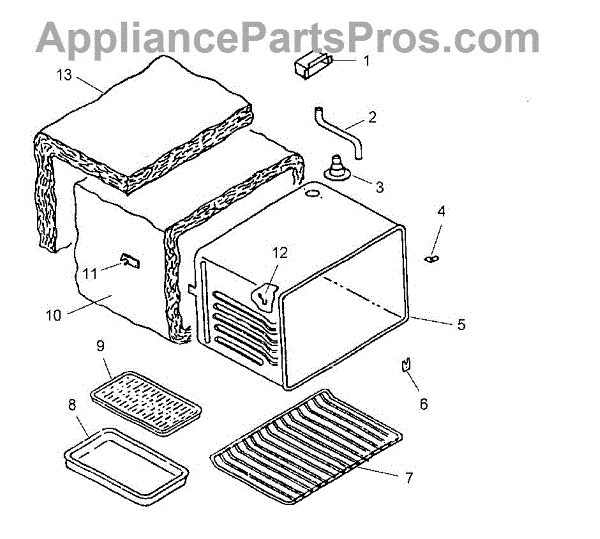 AppliancePartsPros.com

13
1
2
3
4
12
11
10
5
9
6
8
7