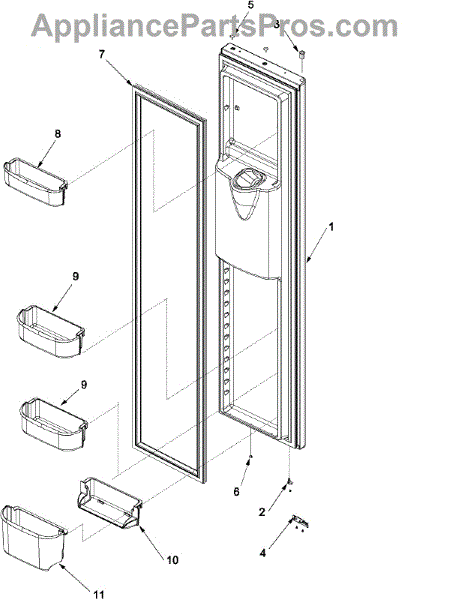 AppliancePartsPros.com

5
3
7
8
1
9
9
6
2
10
4
11