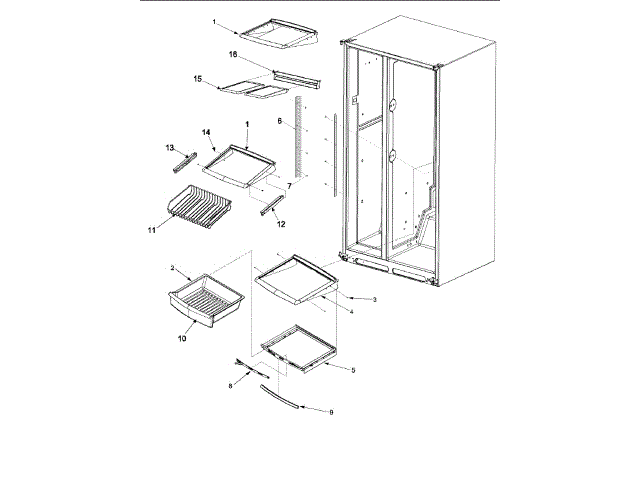 1
16
15
6
14
1
13
7
12
11
2
3
4
10
5
8
9