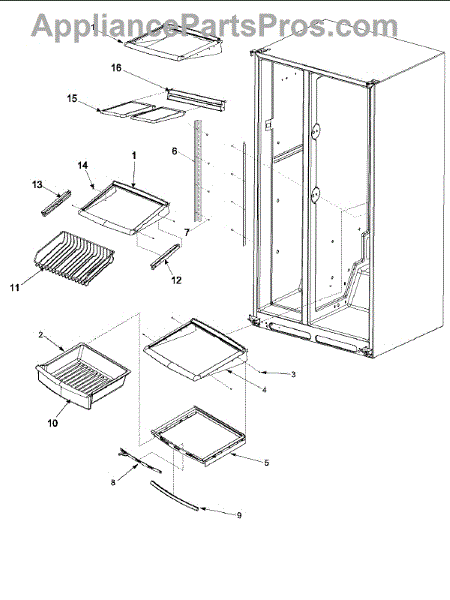 AppliancePartsPros.com

1
16
15
6
14
1
13
7
12
11
2
3
4
10
5
8
9