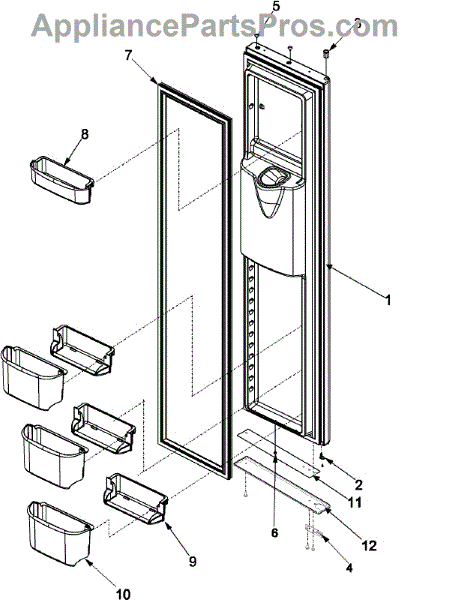 AppliancePartsPros.com

5
3
7
8
1
2
11
6
12
4
9
10