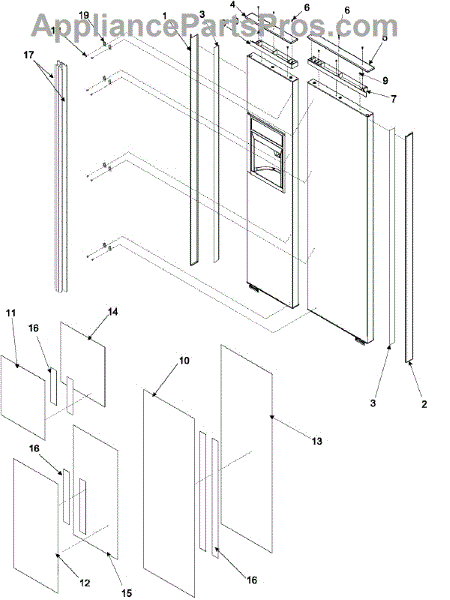 AppliancePartsPros.com

19
1
17
1
3
4
6
6
5
9
7
11
16
14
10
13
3
2
16
12
15
16