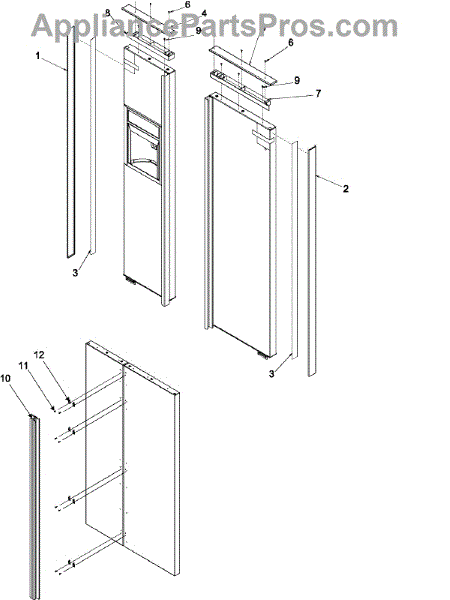 AppliancePartsPros.com

8
6
4
9
1
6
9
7
2
3
3
12
11
10