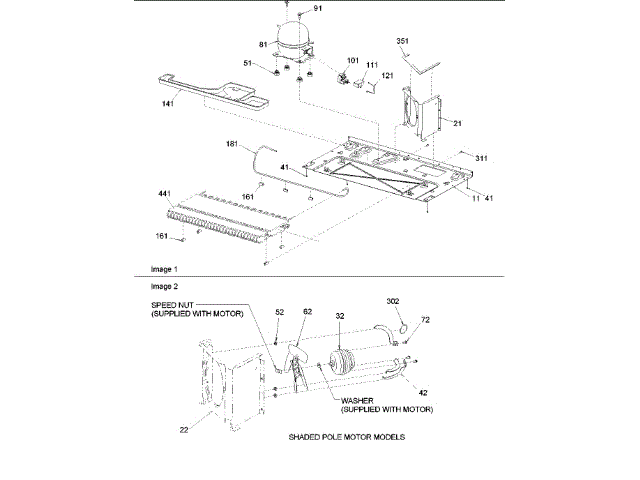 91
81
351
51
101
111
121
141
21
181
311
41
161
11
41
441
161
Image 1

Image 2
SPEED NUT
(SUPPLIED WITH MOTOR)
52
62
32
302
72
42
WASHER
(SUPPLIED WITH MOTOR)
22
SHADED POLE MOTOR MODELS