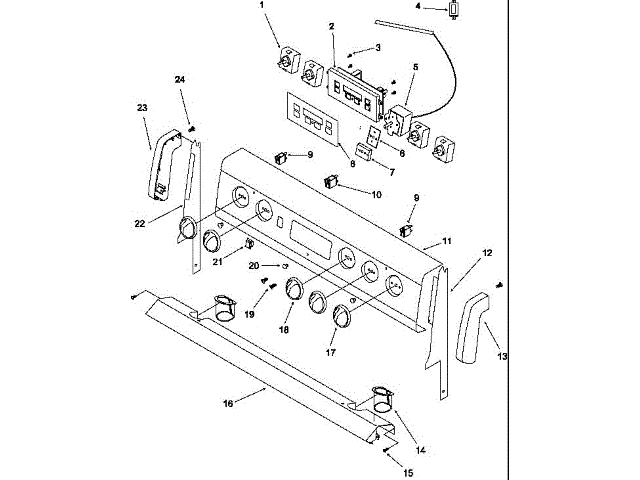 1
4
2
3
5
24
23
6
9
8
7
10
9
22
11
12
21
20
19
18
17
13
16
14
15