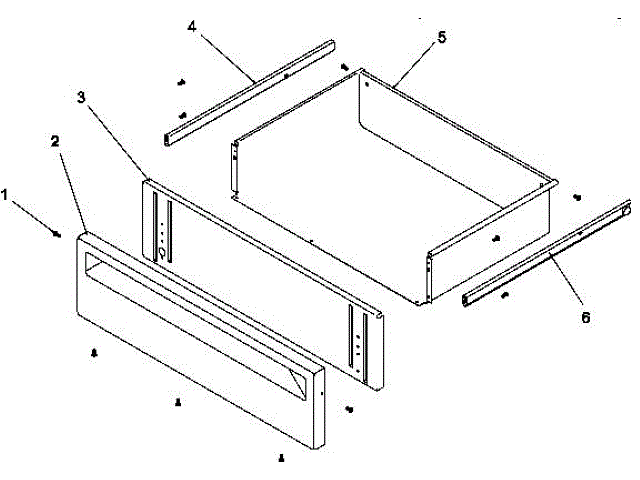 4
5
3
2
1
6