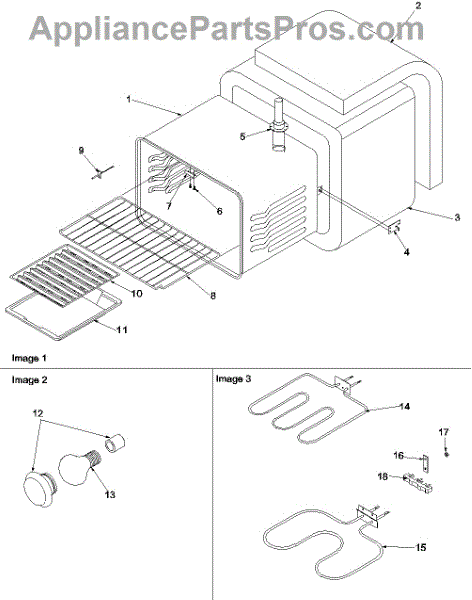 AppliancePartsPros.com

2
1
5
9
7
6
3
4
10
8
11

Image 1

Image 2
12
13

Image 3
14
17
16
18
15