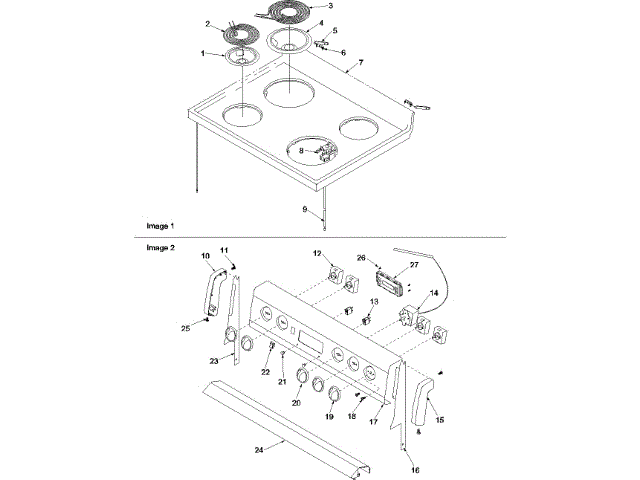 3
2
4
5
1
6
7
8
9
Image 1
Image 2
10
11
12
26
27
14
13
25
23
22
21
20
19
18
17
15
24
16