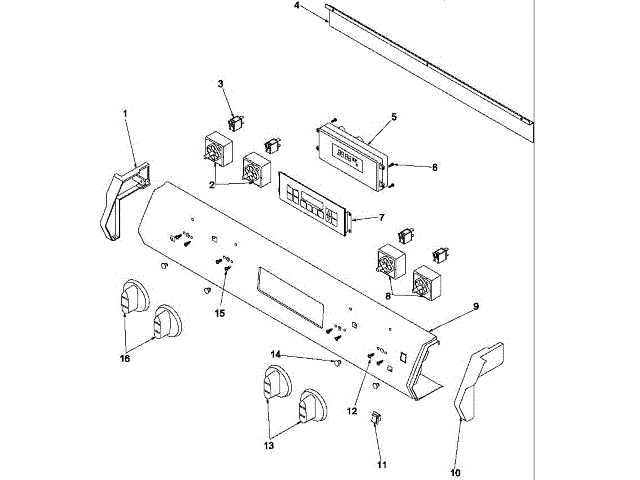 4
3
1
5
6
2
7
8
9
15
16
14
12
13
11
10