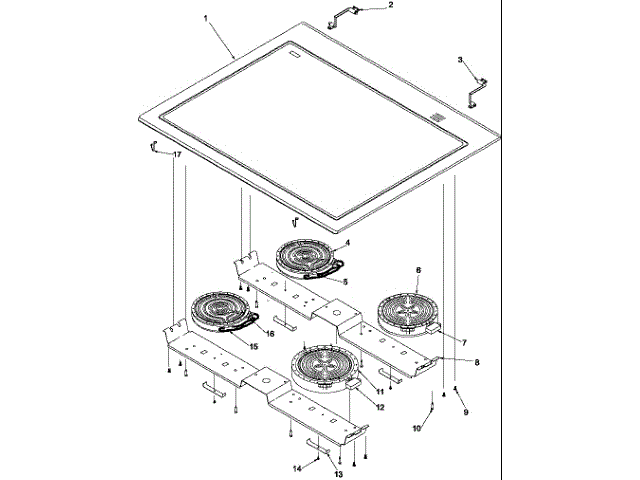 1
2
3
17
4
5
6
16
15
7
8
11
12
9
10
14
13