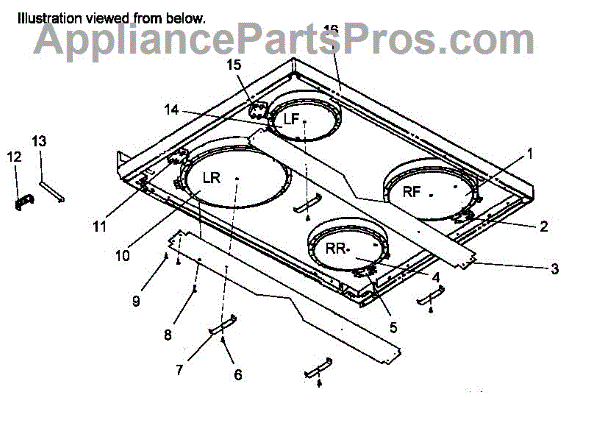 Illustration viewed from below.
AppliancePartsPros.com
16
15
14
LF
13
12
1
LR
RF
11
2
10
RR
3
4
9
5
8
7
6