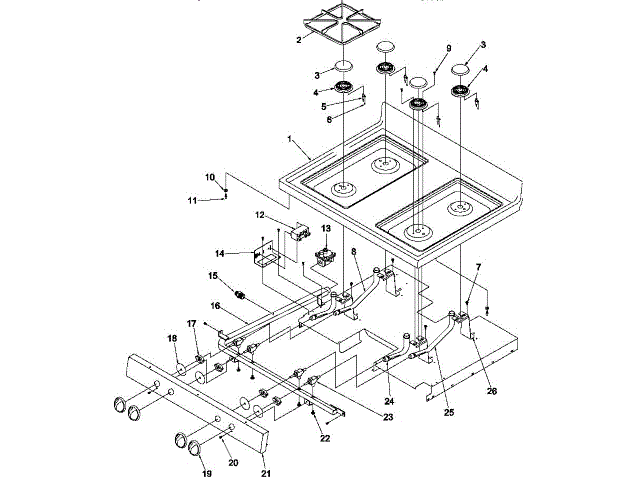 2
3
9
3
4
4
5
6
1
10
11
12
13
14
8
15
7
16
17
18
24
25
26
23
22
19
20
21