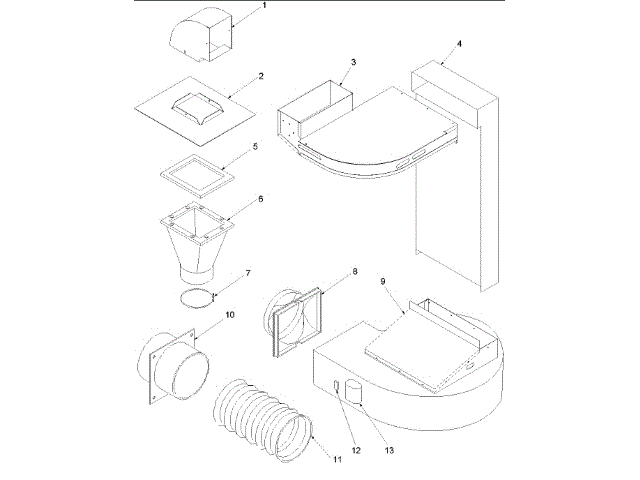 1
2
3
4
5
6
7
8
9
10
11
12
13