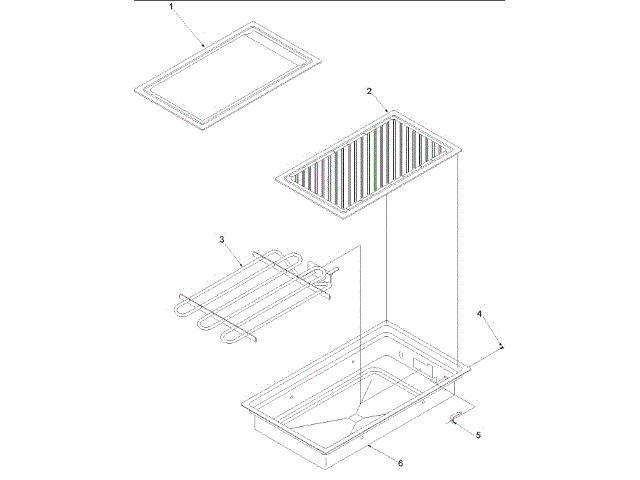 1
2
3
4
5
6