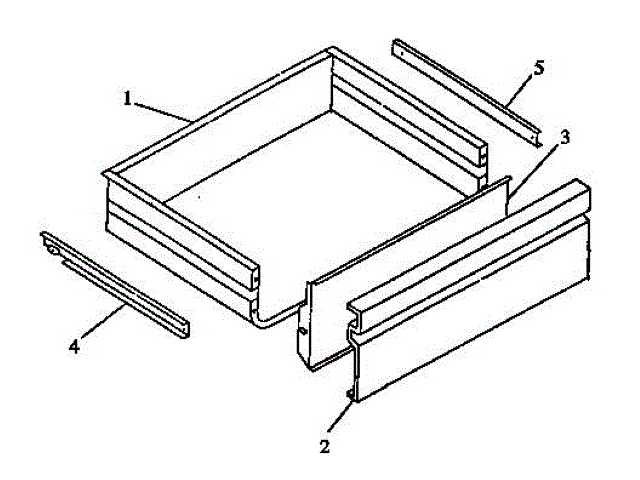 1
5
3
4
2