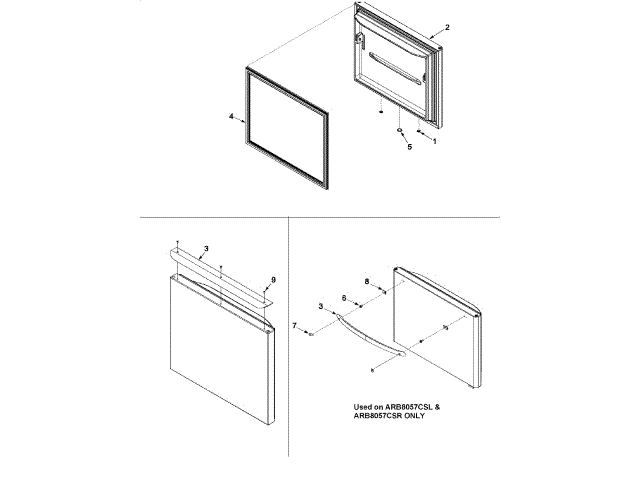 2
4
5
1
3
9
8
6
3
7
Used on ARB8057CSL & ARB8057CSR ONLY