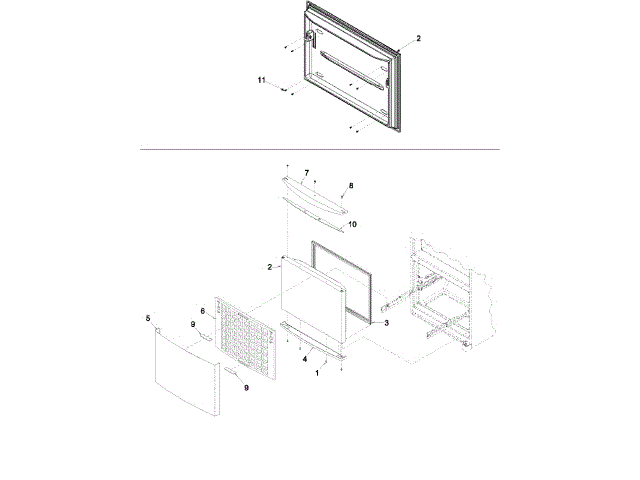 2
11
7
8
10
2
3
6
5
9
4
1
9