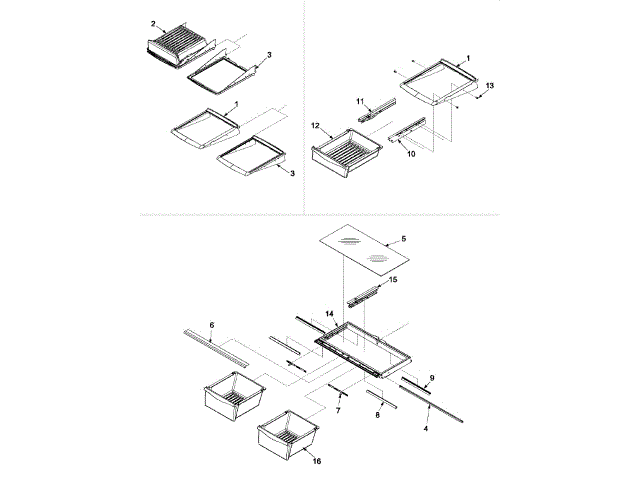 2
3
1
3
1
13
11
12
10
5
15
14
6
9
7
8
4
16