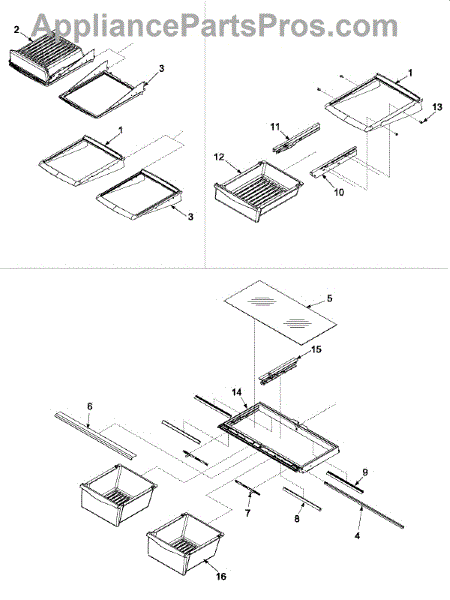 AppliancePartsPros.com

2
3
1
3

1
13
11
12
10

5
15
14
6
9
7
8
4
16