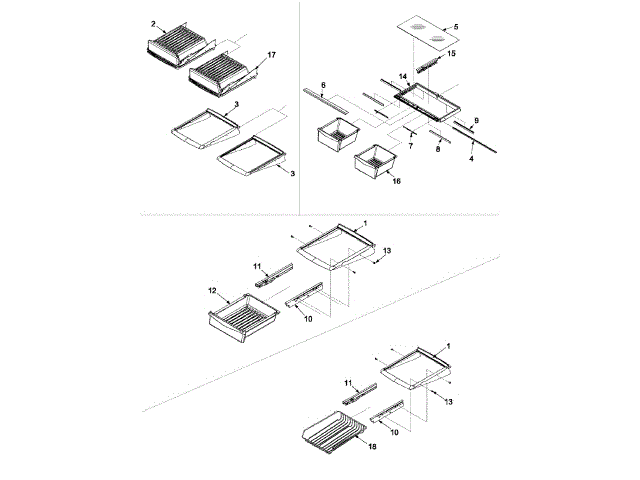 2
17
3
3
5
15
14
6
9
7
8
4
16
1
13
11
12
10
1
11
13
10
18