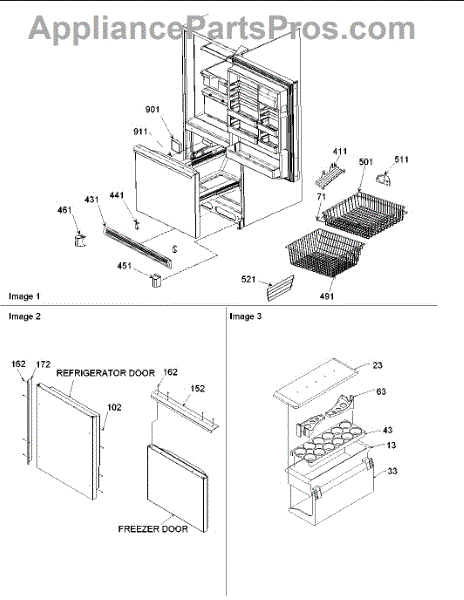 AppliancePartsPros.com

901
911
411
501
511
71
461
431
441
451
521
491
Image 1

Image 2
162
172
REFRIGERATOR DOOR
162
152
102
FREEZER DOOR

Image 3
23
63
43
13
33