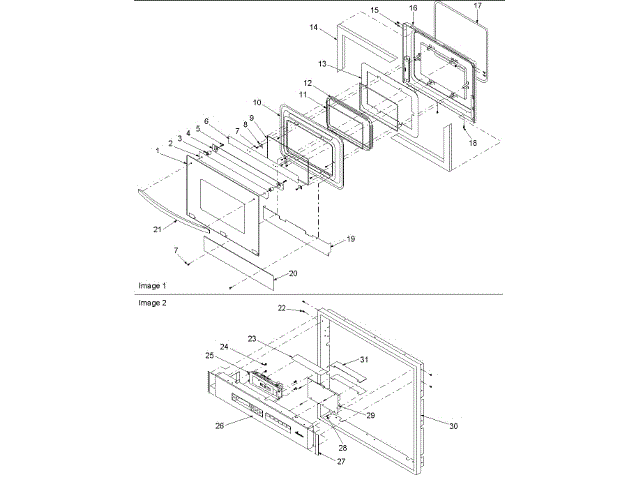 15
16
17
14
13
12
11
10
9
8
7
6
5
4
3
2
1
18
21
19
7
20
Image 1
Image 2
22
23
24
25
31
29
30
26
28
27