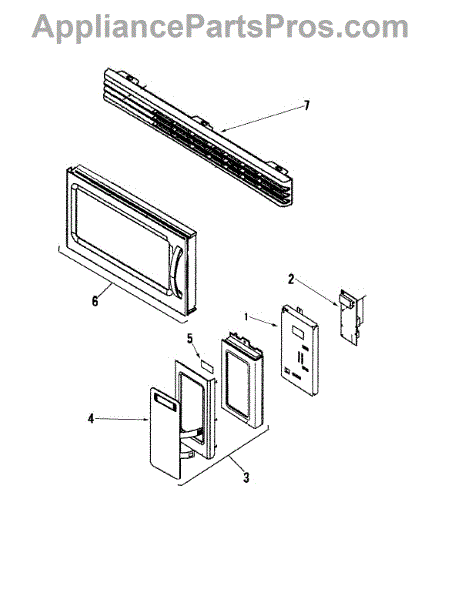 AppliancePartsPros.com

7

6

2

1

5

4

3