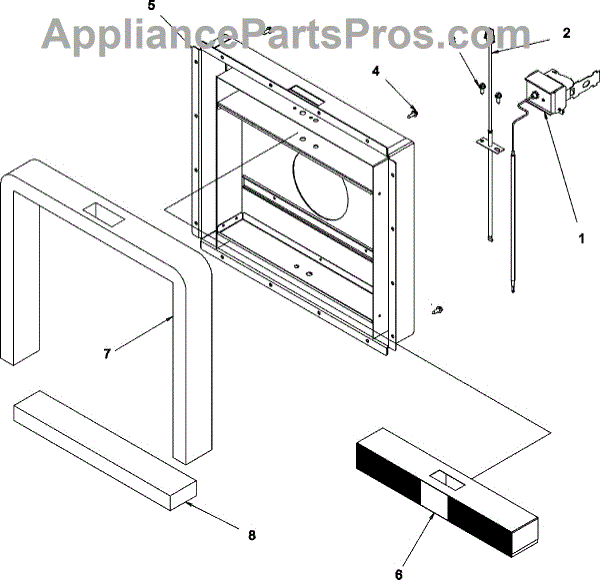 AppliancePartsPros.com

5

2

4

1

7

8

6