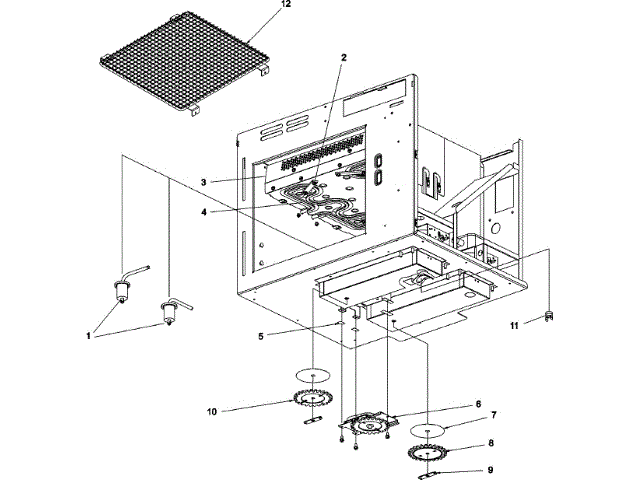 12
2
3
4
1
5
11
10
6
7
8
9