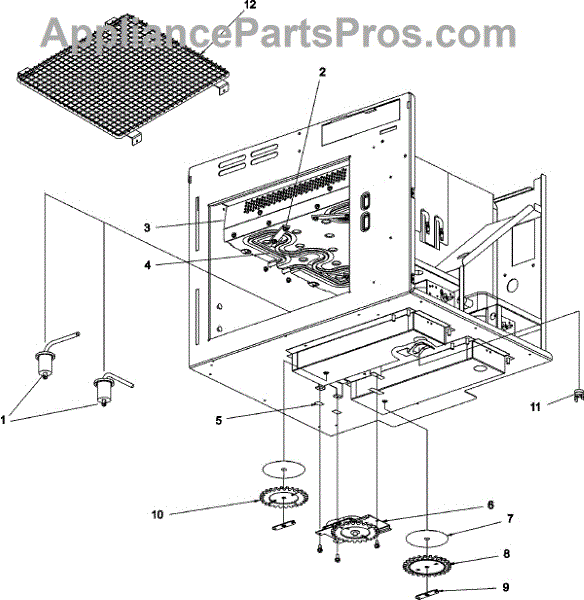 AppliancePartsPros.com

12

2

3

4

1

5

11

10

6

7

8

9