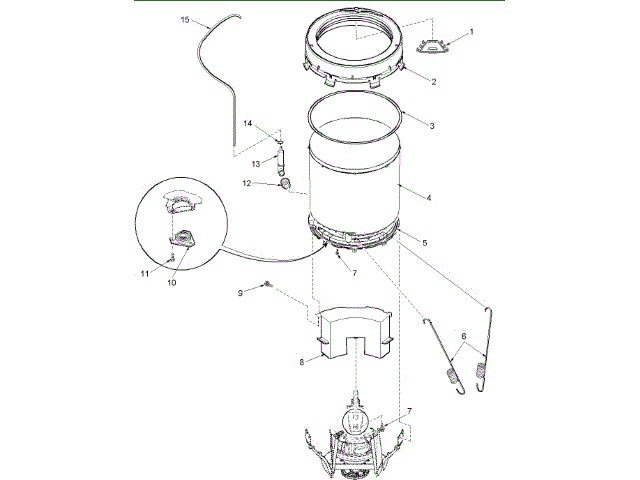 15
1
2
3
14
13
12
4
5
11
10
7
9
8
6
7