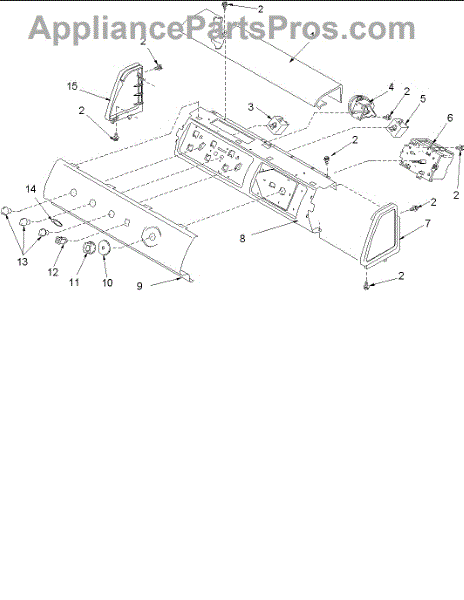 AppliancePartsPros.com

2
2
15
2
3
4
2
5
6
2
2
14
2
7
8
13
12
11
10
9
2