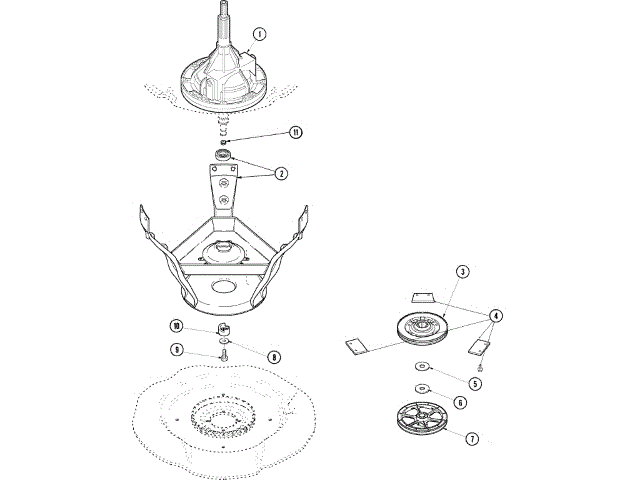 1
11
2
3
4
10
9
8
5
6
7