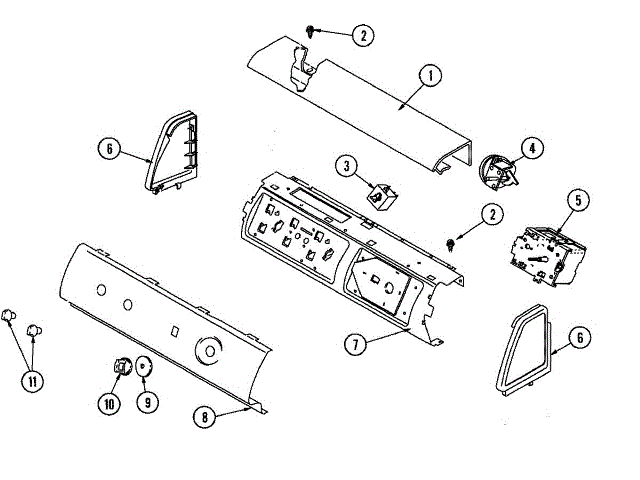 2
1
6
3
4
2
5
7
6
11
10
9
8