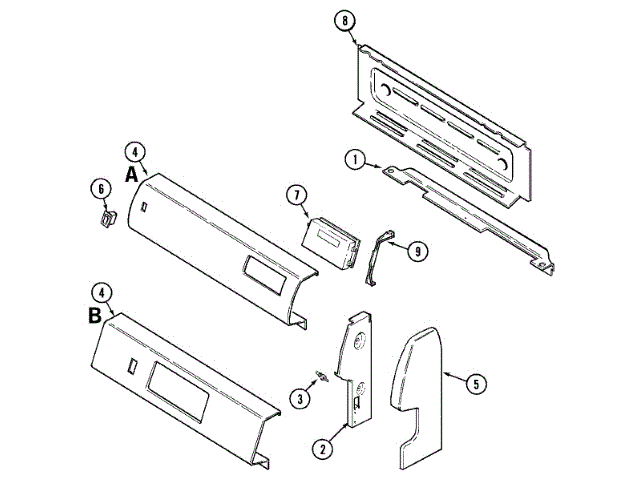 8
4
A
1
6
7
9
4
B
3
5
2