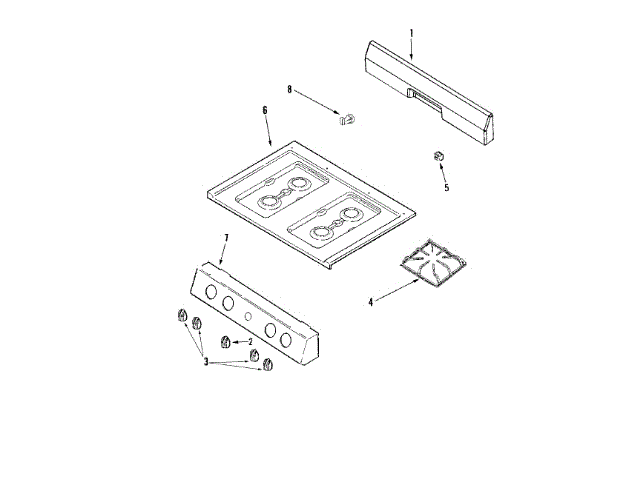 1
8
6
5
7
4
2
3