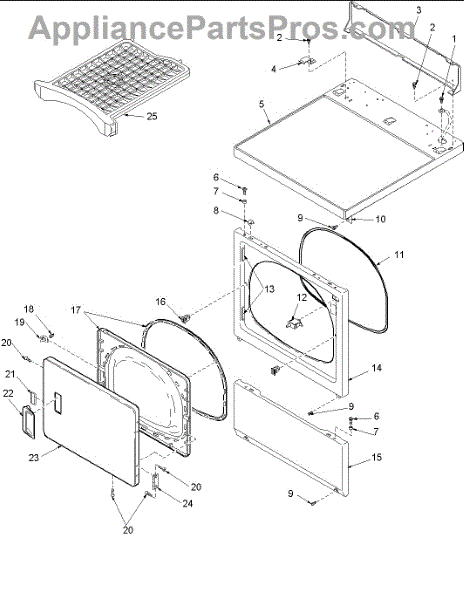 AppliancePartsPros.com

3
2
2
1
4
25
5
6
7
8
9
10
11
13
12
16
17
18
19
20
21
22
14
9
6
7
15
23
20
24
9
20