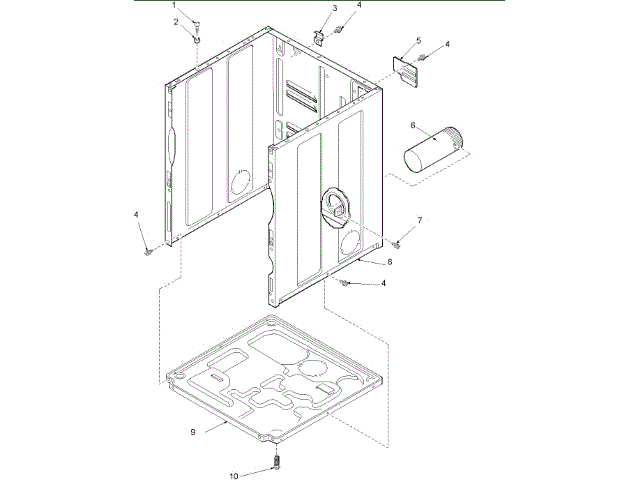 1
2
3
4
5
4
6
4
7
8
4
9
10