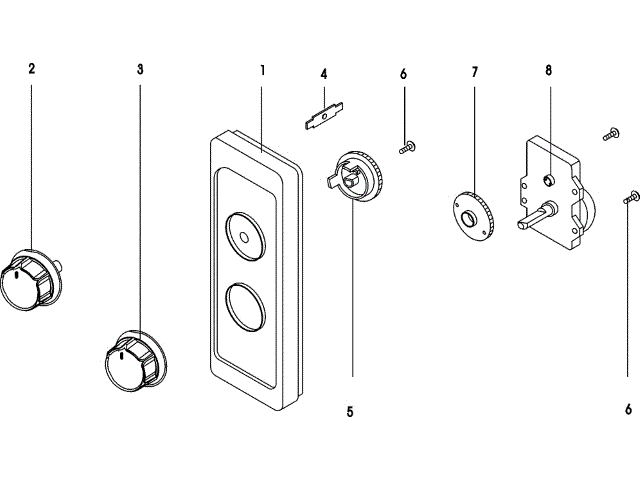 2
3
1
4
6
7
8
5
6