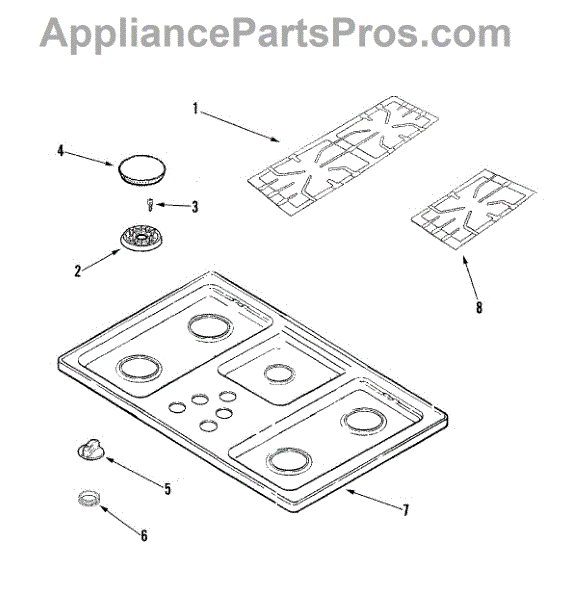 AppliancePartsPros.com

1
4
3
2
8
5
7
6