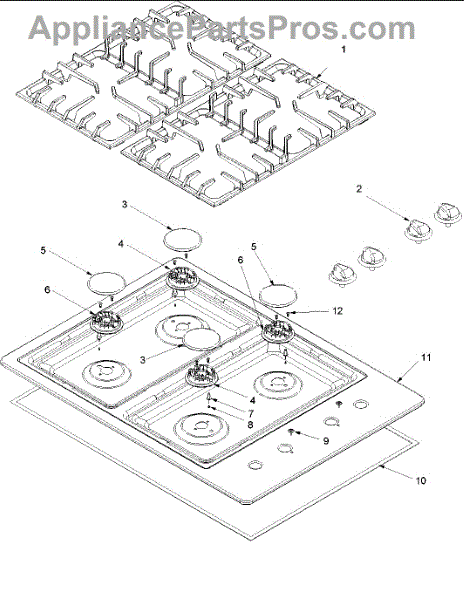 AppliancePartsPros.com

1

2

3

4

5

5

6

6

12

3

11

4

7

8

9

10