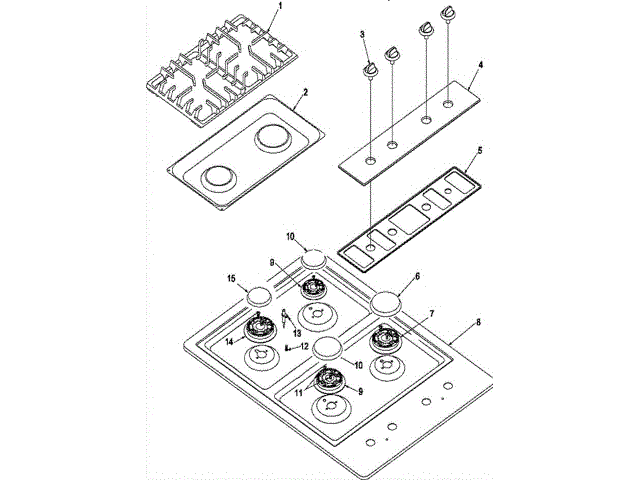 1
2
3
4
5
10
9
15
6
7
8
13
14
12
10
11
9