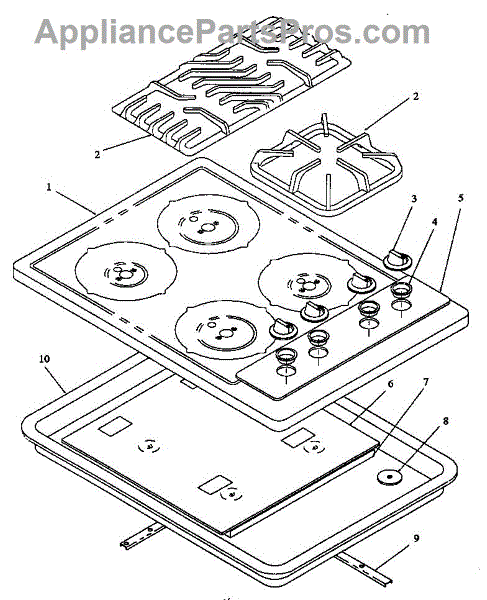 AppliancePartsPros.com

2
2
1
3
5
4
10
6
7
8
9