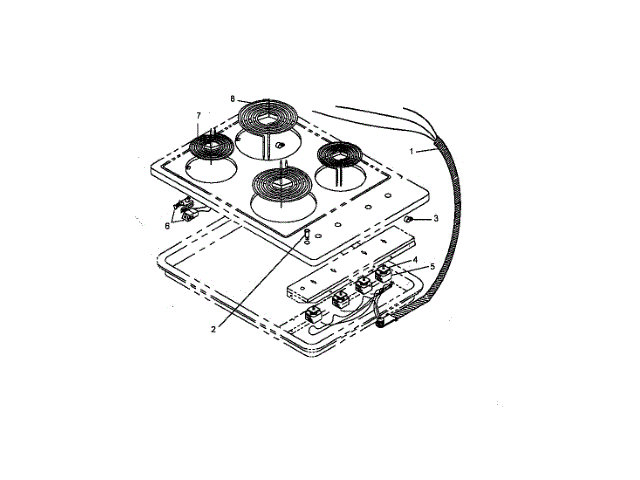 8
7
1
6
3
4
5
2